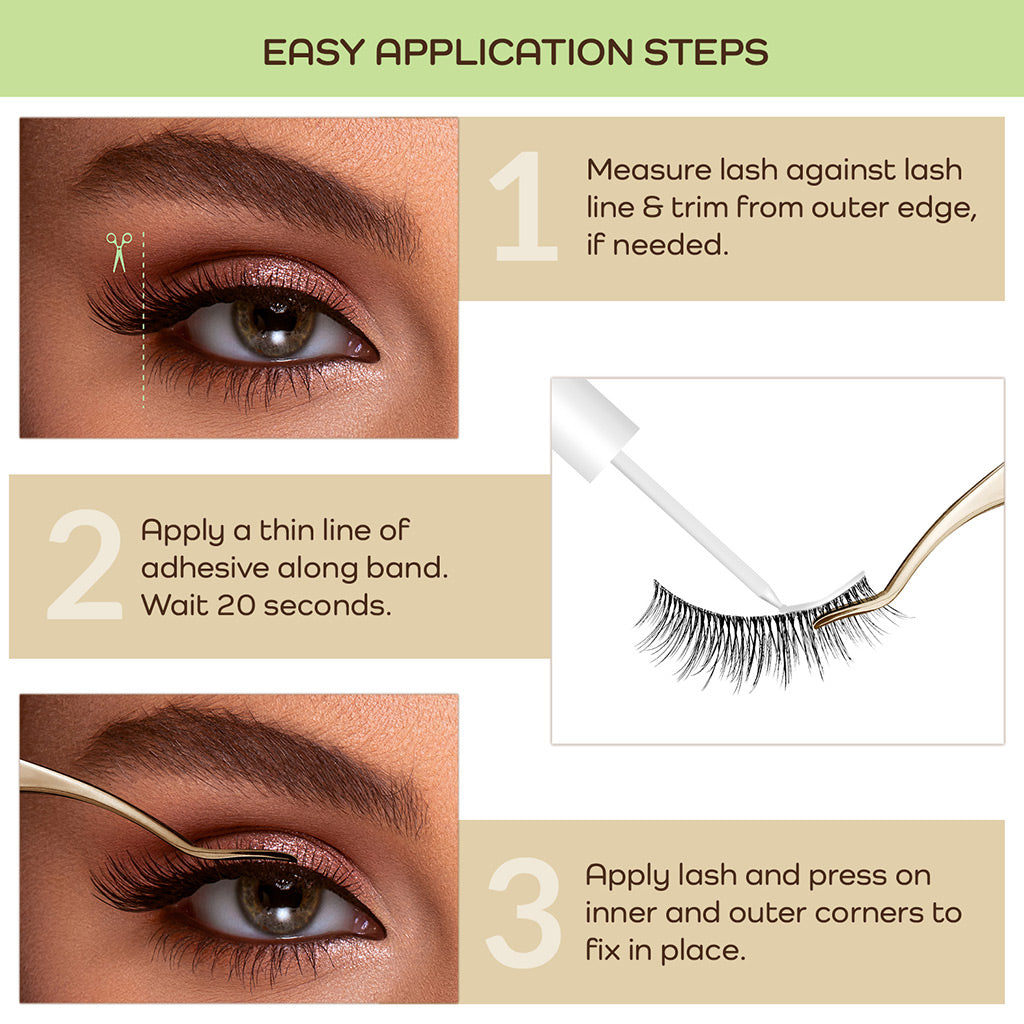 EASY APPLICATION STEPS

1 Measure lash against lash line & trim from outer edge, if needed.

2 Apply a thin line of adhesive along band. Wait 20 seconds.

3 Apply lash and press on inner and outer corners to fix in place.