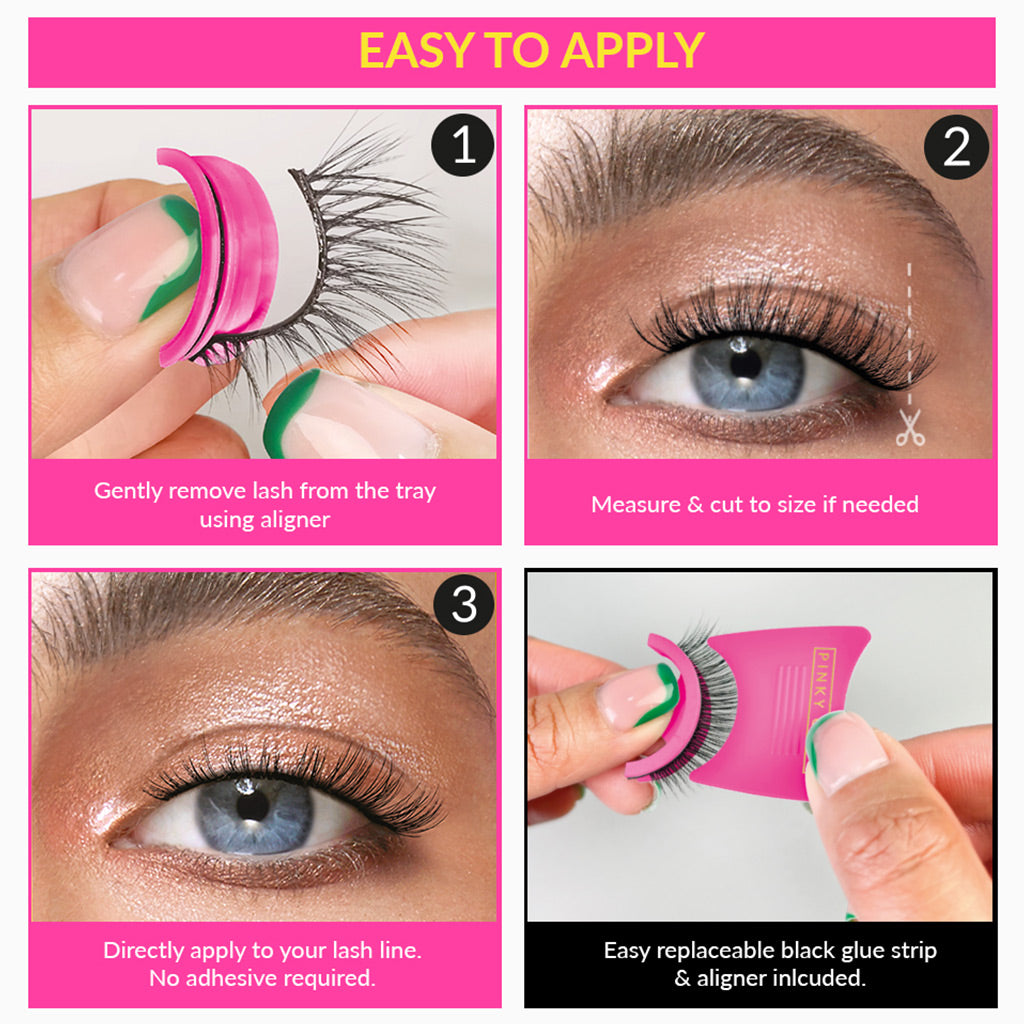 EASY TO APPLY

1

Gently remove lash from the tray using aligner

2

Measure & cut to size if needed

3

Directly apply to your lash line. No adhesive required.

PINKY

Easy replaceable black glue strip & aligner inlcuded.